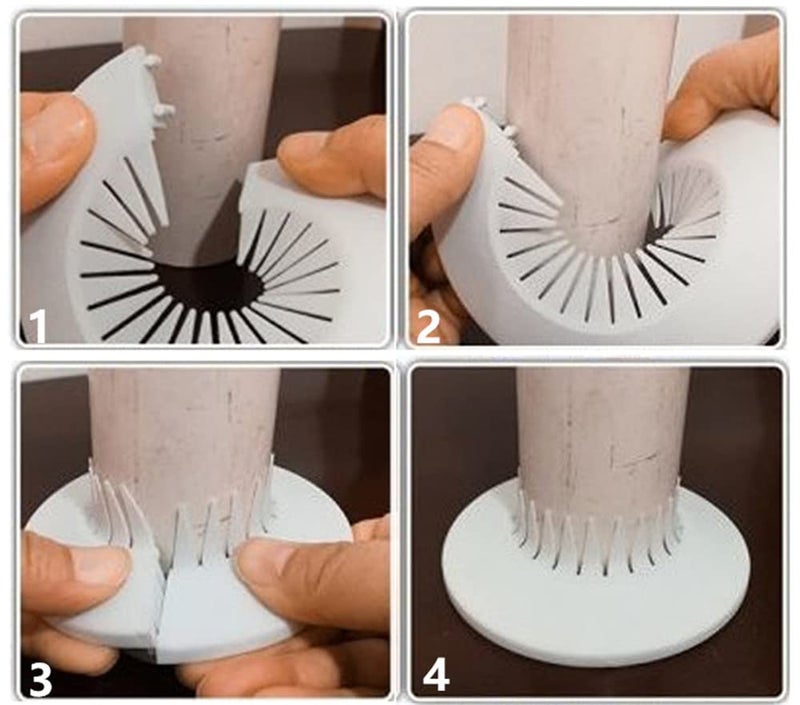 1

2

3

4